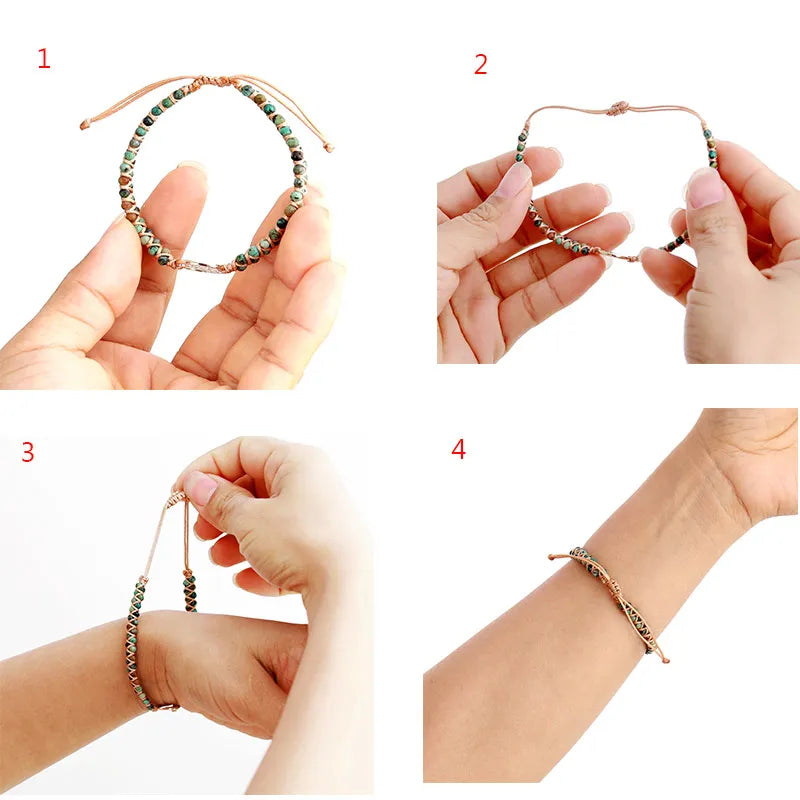 1

2

3

4